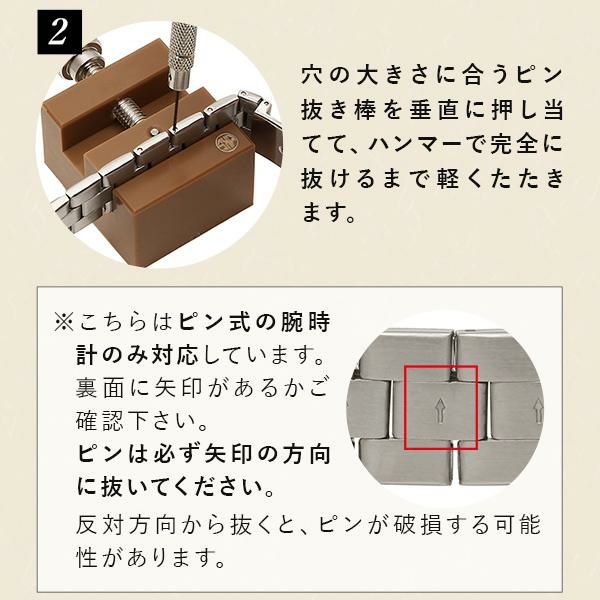 2

穴の大きさに合うピン抜き棒を垂直に押し当てて、ハンマーで完全に抜けるまで軽くたたきます。

※こちらはピン式の腕時計のみ対応しています。裏面に矢印があるかご確認下さい。
ピンは必ず矢印の方向に抜いてください。
反対方向から抜くと、ピンが破損する可能性があります。